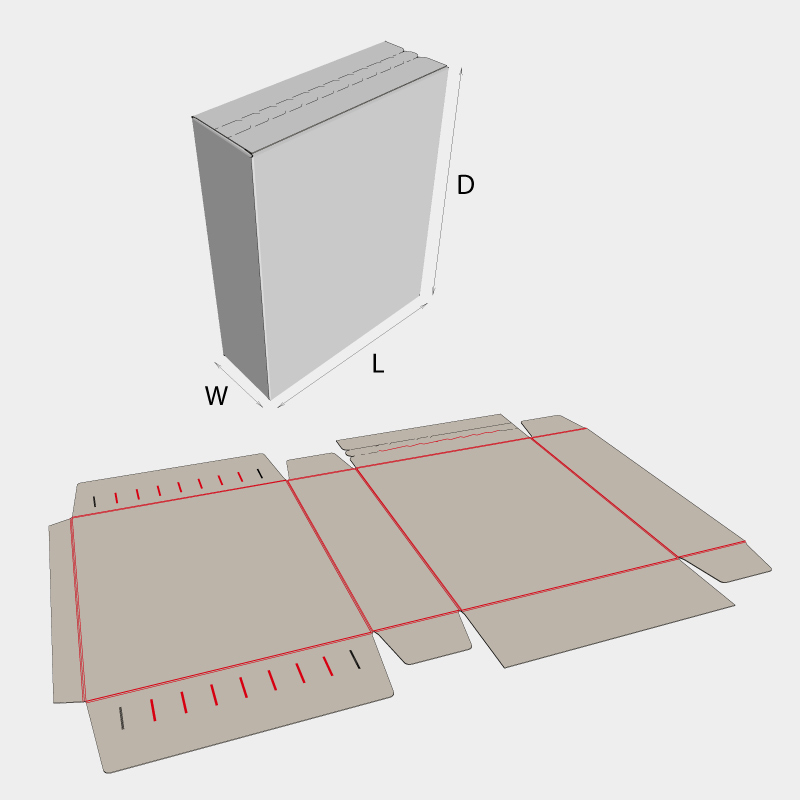 D
L
W